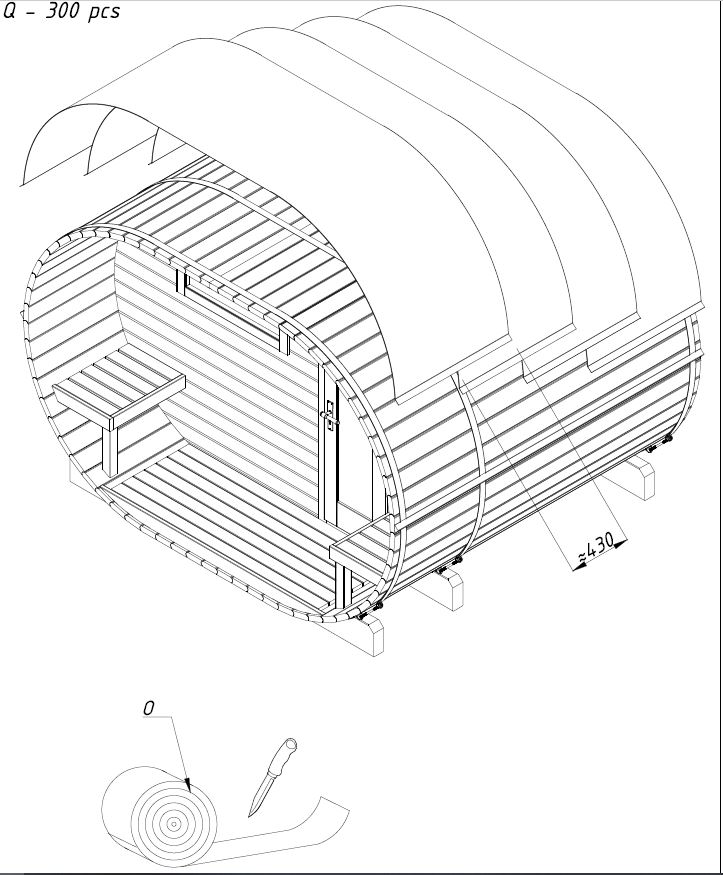 Q – 300 pcs

≈430

O